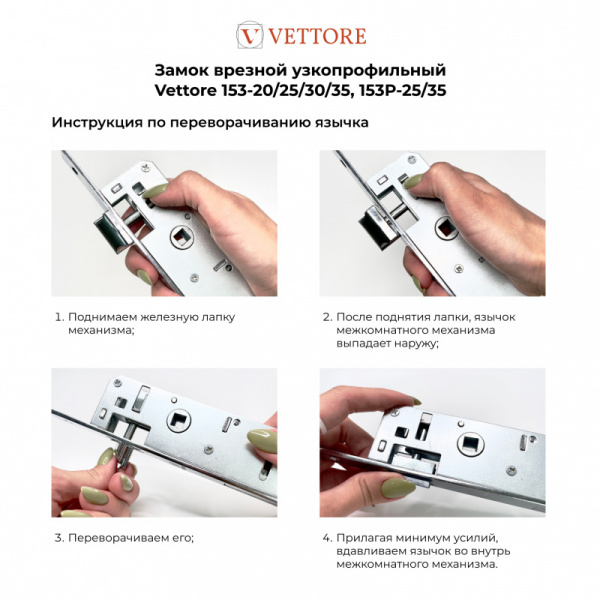 V VETTORE

Замок врезной узкопрофильный Vettore 153-20/25/30/35, 153P-25/35

Инструкция по переворачиванию язычка

1. Поднимаем железную лапку механизма;

2. После поднятия лапки, язычок межкомнатного механизма выпадает наружу;

3. Переворачиваем его;

4. Прилагая минимум усилий, вдавливаем язычок во внутрь межкомнатного механизма.