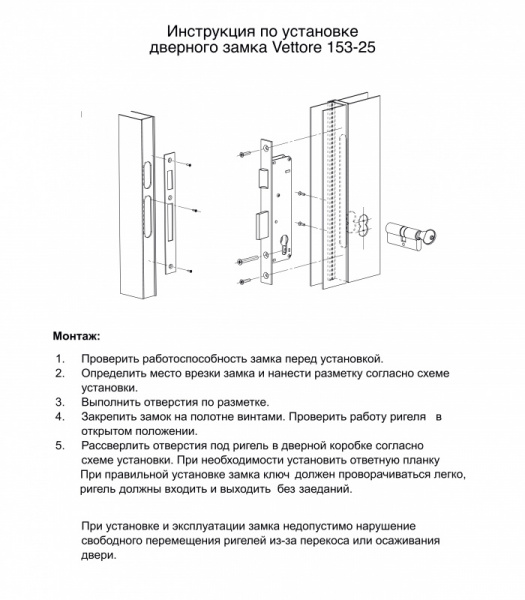 Инструкция по установке
дверного замка Vettore 153-25

Монтаж:

1. Проверить работоспособность замка перед установкой.
2. Определить место врезки замка и нанести разметку согласно схеме установки.
3. Выполнить отверстия по разметке.
4. Закрепить замок на полотне винтами. Проверить работу ригеля в открытом положении.
5. Рассверлить отверстия под ригель в дверной коробке согласно схеме установки. При необходимости установить ответную планку
При правильной установке замка ключ должен проворачиваться легко, ригель должны входить и выходить без заеданий.

При установке и эксплуатации замка недопустимо нарушение свободного перемещения ригелей из-за перекоса или осаживания двери.