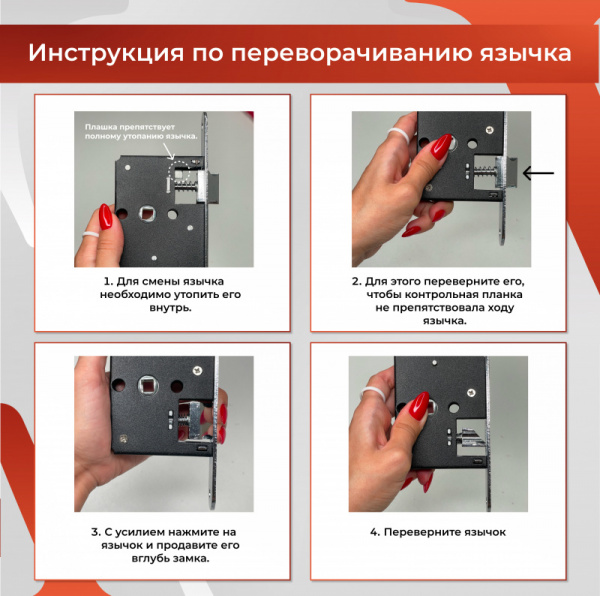 Инструкция по переворачиванию язычка

Плашка препятствует полному утопанию язычка.

1. Для смены язычка необходимо утопить его внутрь.

2. Для этого переверните его, чтобы контрольная планка не препятствовала ходу язычка.

3. С усилием нажмите на язычок и продавите его вглубь замка.

4. Переверните язычок