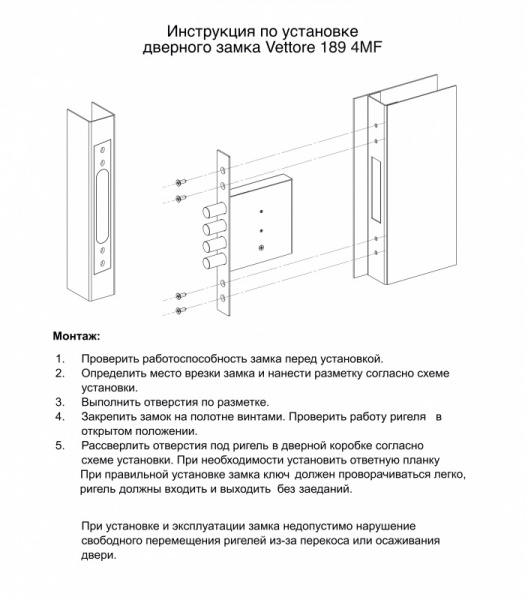 Инструкция по установке дверного замка Vettore 189 4MF

Монтаж:

1. Проверить работоспособность замка перед установкой.
2. Определить место врезки замка и нанести разметку согласно схеме установки.
3. Выполнить отверстия по разметке.
4. Закрепить замок на полотне винтами. Проверить работу ригеля в открытом положении.
5. Рассверлить отверстия под ригель в дверной коробке согласно схеме установки. При необходимости установить ответную планку

При правильной установке замка ключ должен проворачиваться легко, ригель должны входить и выходить без заеданий.

При установке и эксплуатации замка недопустимо нарушение свободного перемещения ригелей из-за перекоса или осаживания двери.