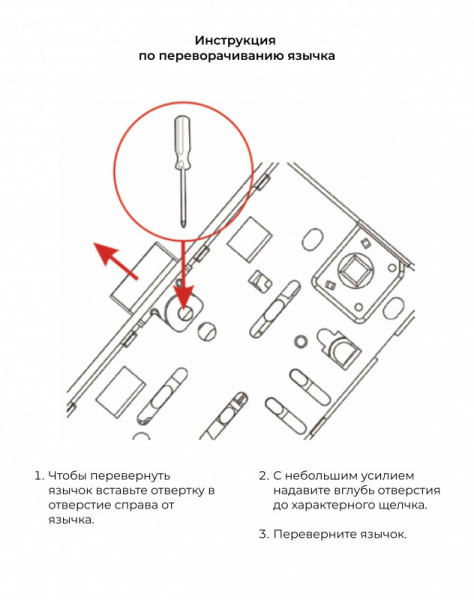 Инструкция
по переворачиванию язычка

1. Чтобы перевернуть язычок вставьте отвертку в отверстие справа от язычка.

2. С небольшим усилием надавите вглубь отверстия до характерного щелчка.

3. Переверните язычок.